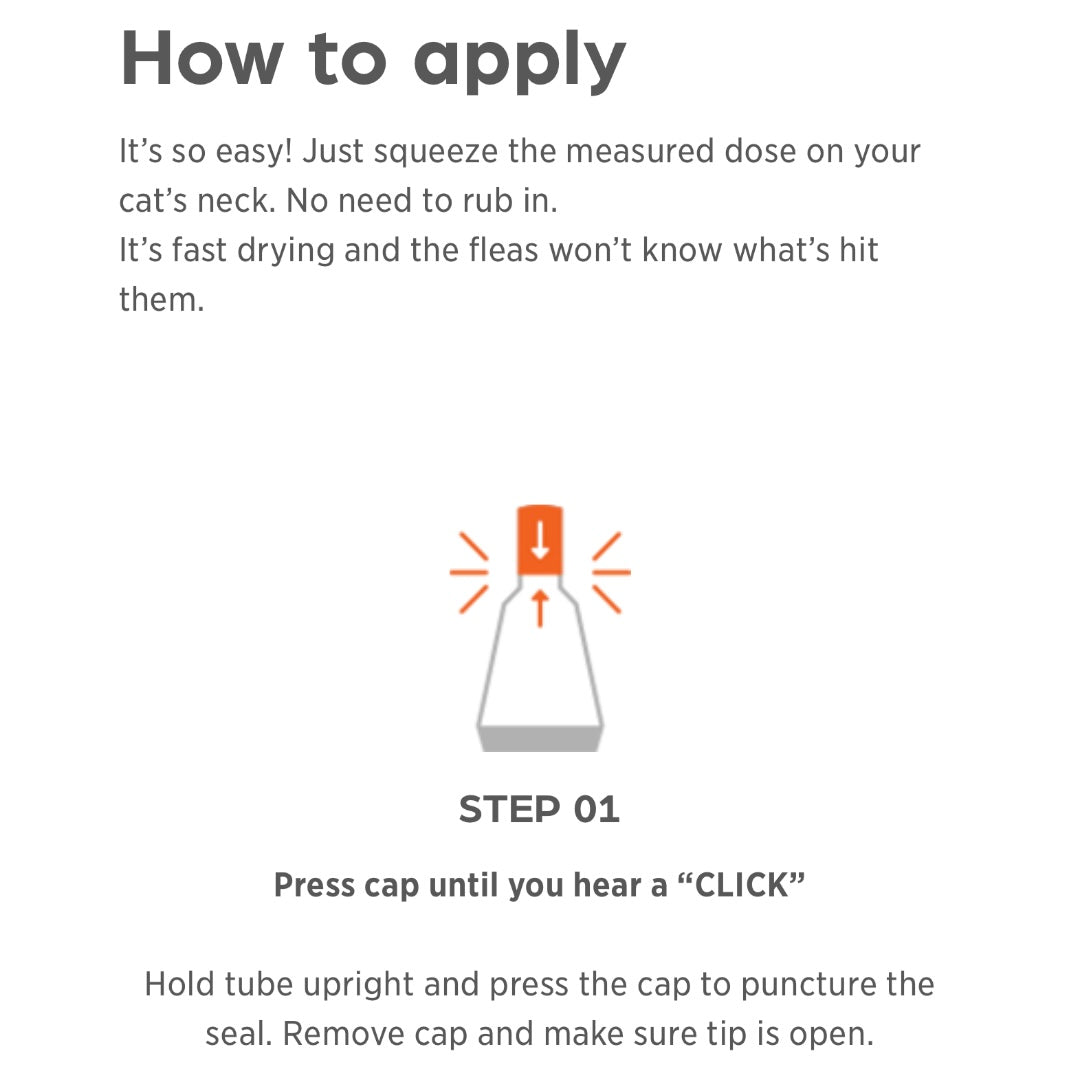 How to apply

It’s so easy! Just squeeze the measured dose on your cat’s neck. No need to rub in.
It’s fast drying and the fleas won’t know what’s hit them.

STEP 01

Press cap until you hear a “CLICK”

Hold tube upright and press the cap to puncture the seal. Remove cap and make sure tip is open.